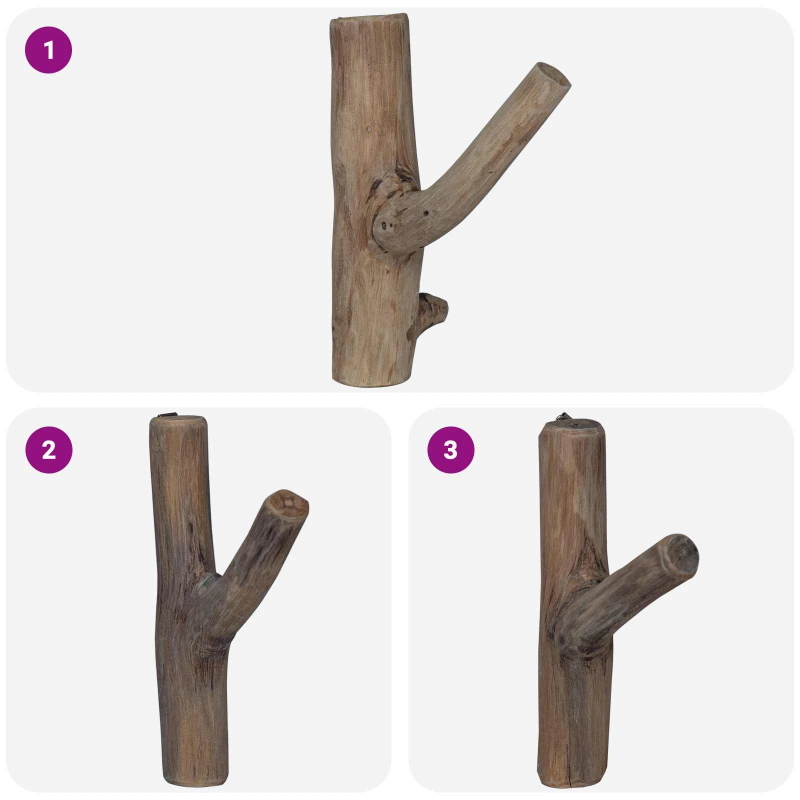 1

2

3