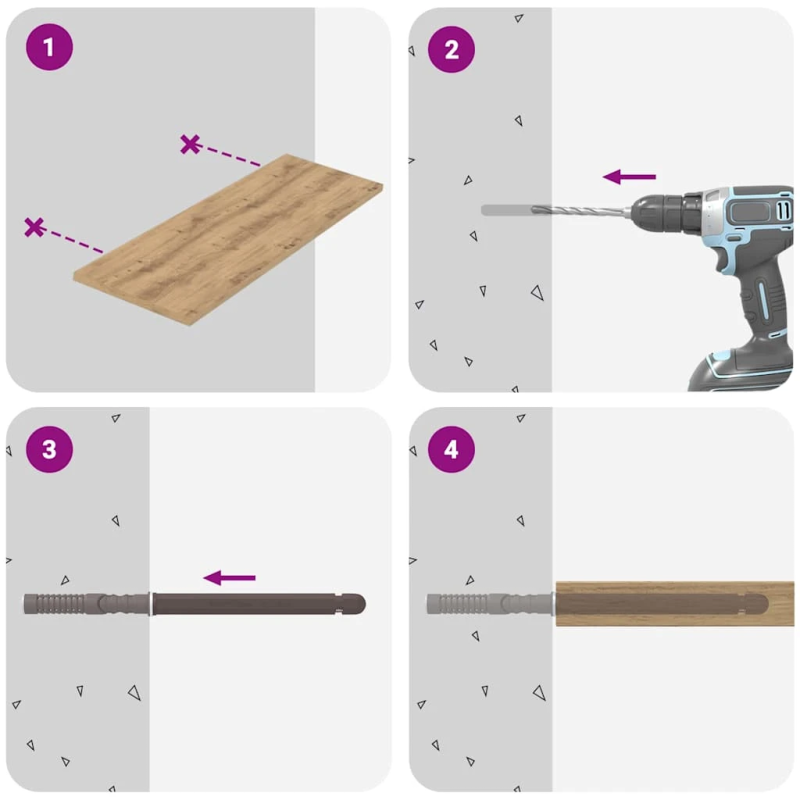 1

2

3

4