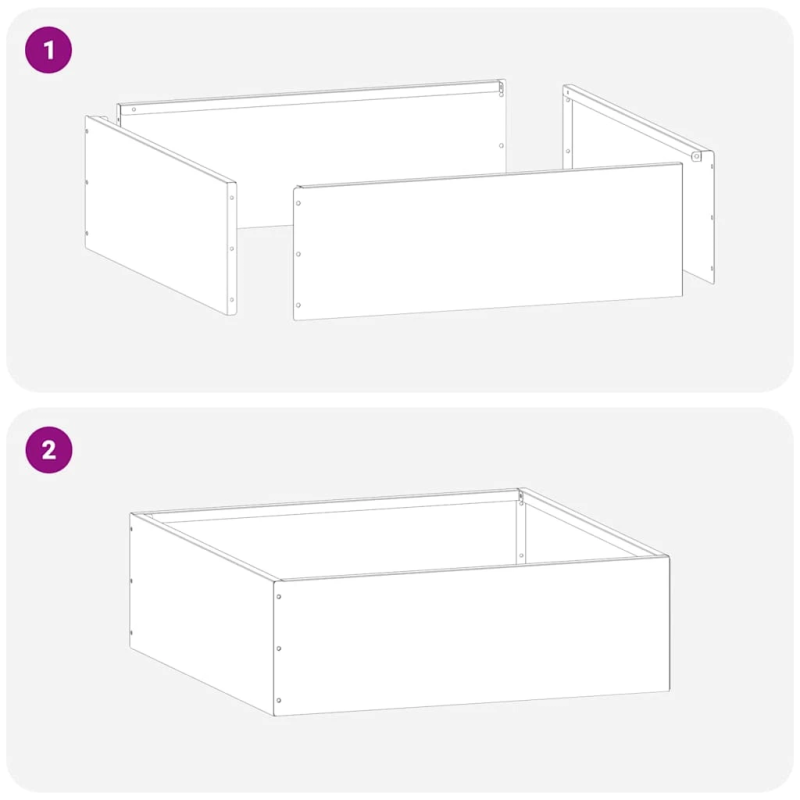 1

2