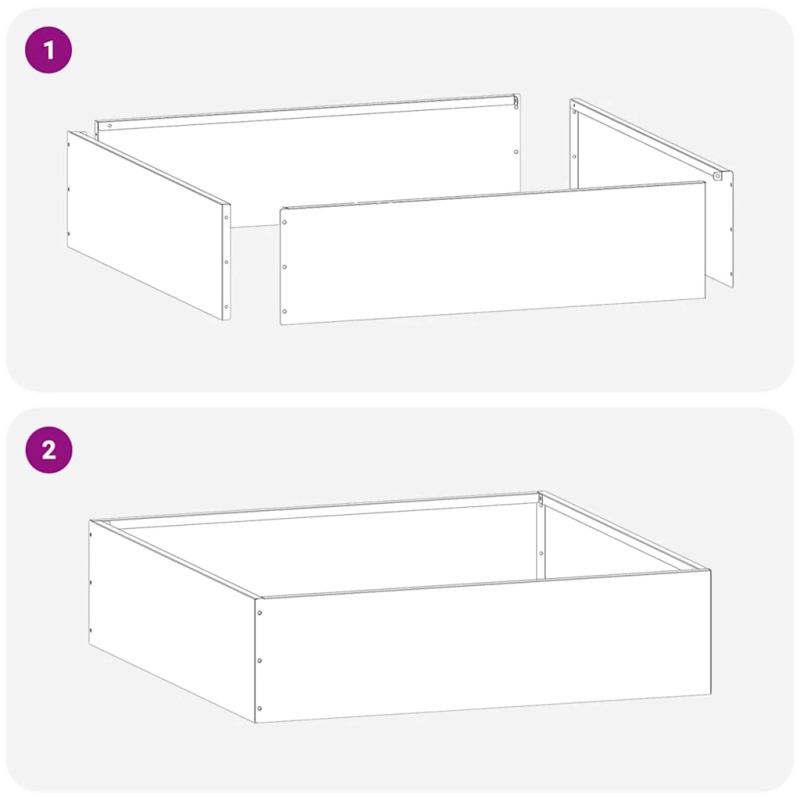 1

2