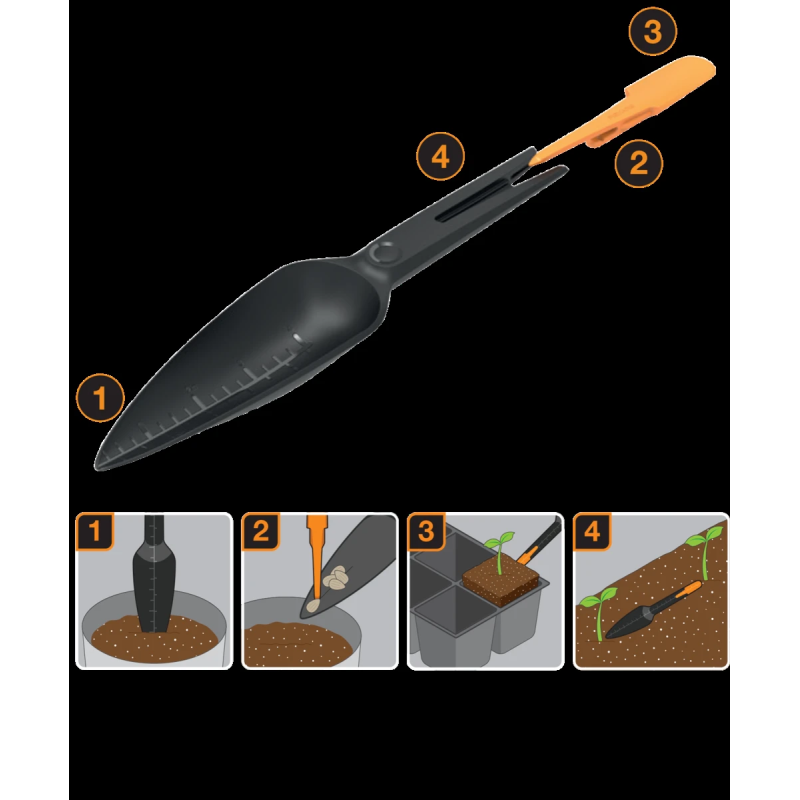 3
4
2
1
1
2
3
4