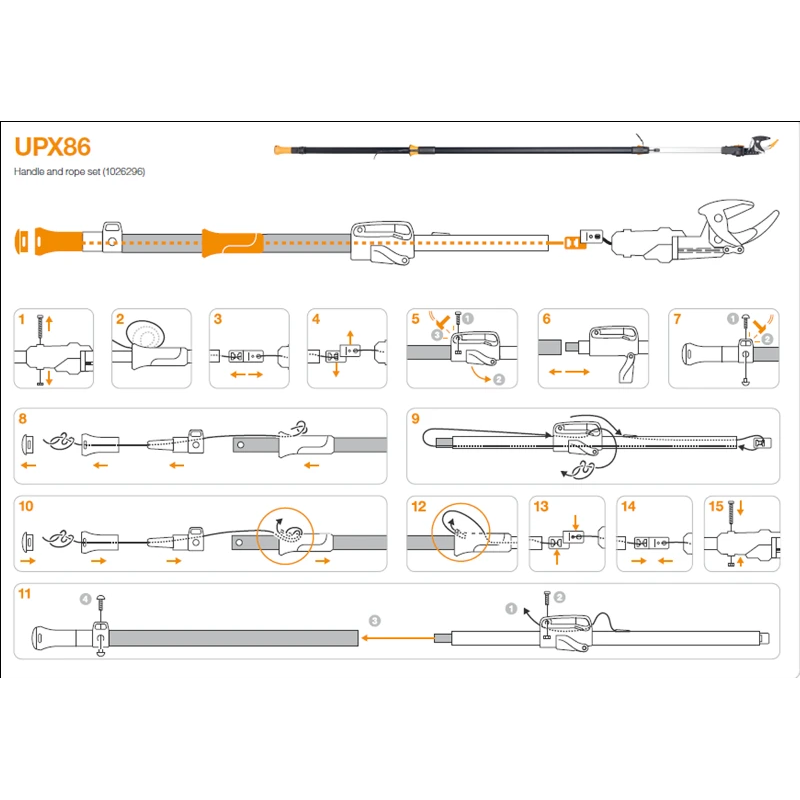 UPX86

Handle and rope set (1026296)

1

2

3

4

5
1
3
2

6

7
1
2

8

9

10

12

13

14

15

11
4
3
1
2