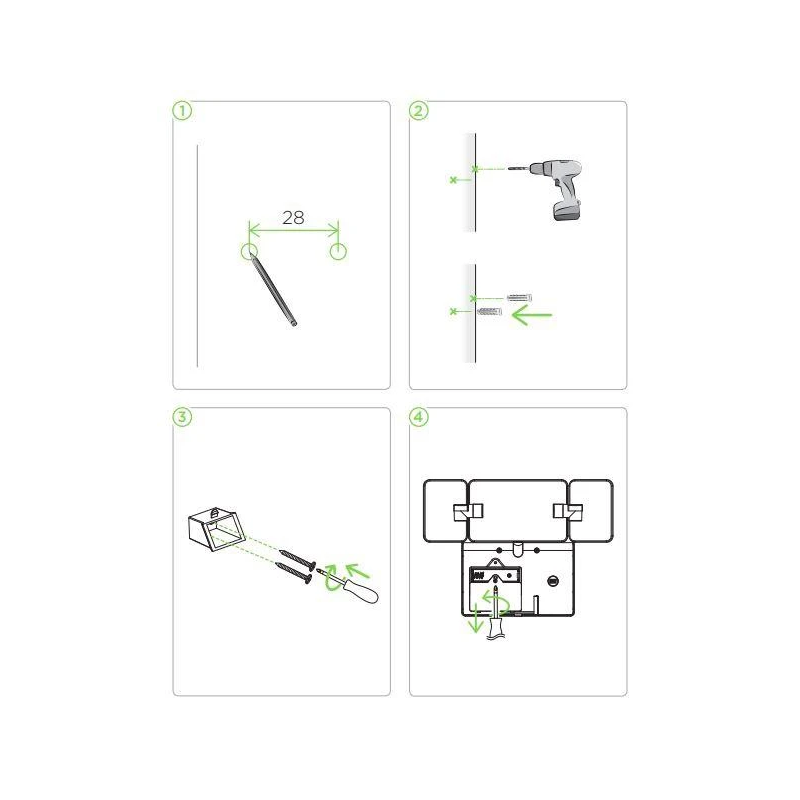 1

28

2

3

4