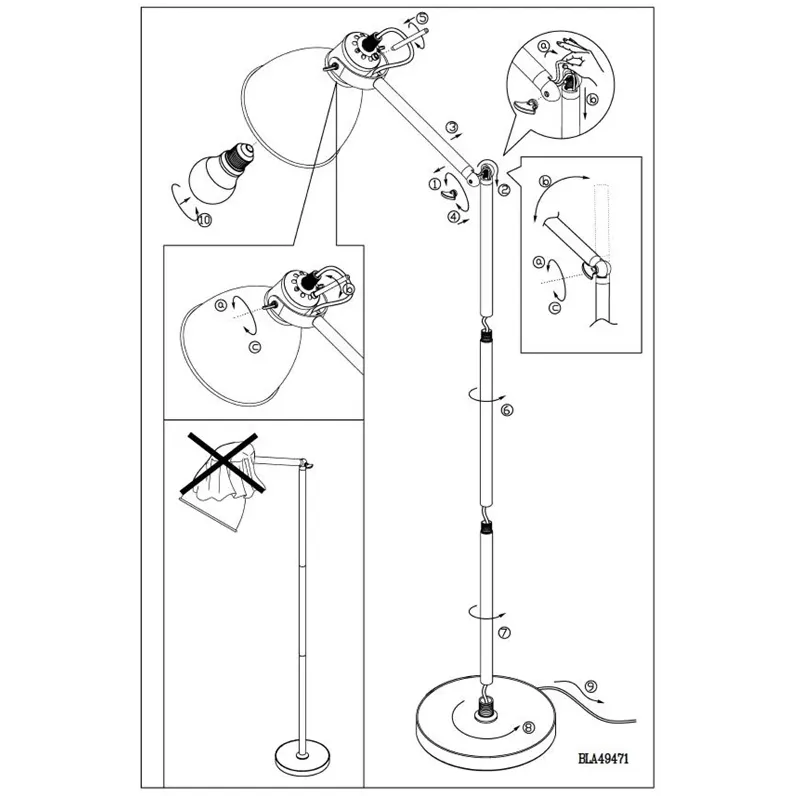 ⑤

a
b

③
①
②
④

⑩

b

a
c

a
c

⑥

⑦

⑨

⑧

BLA49471