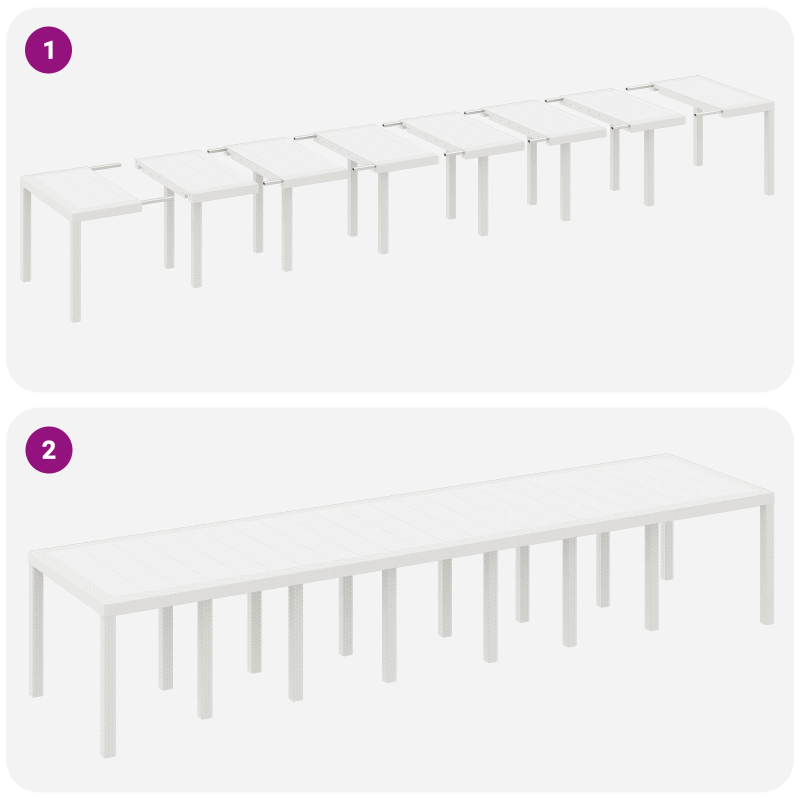 1

2