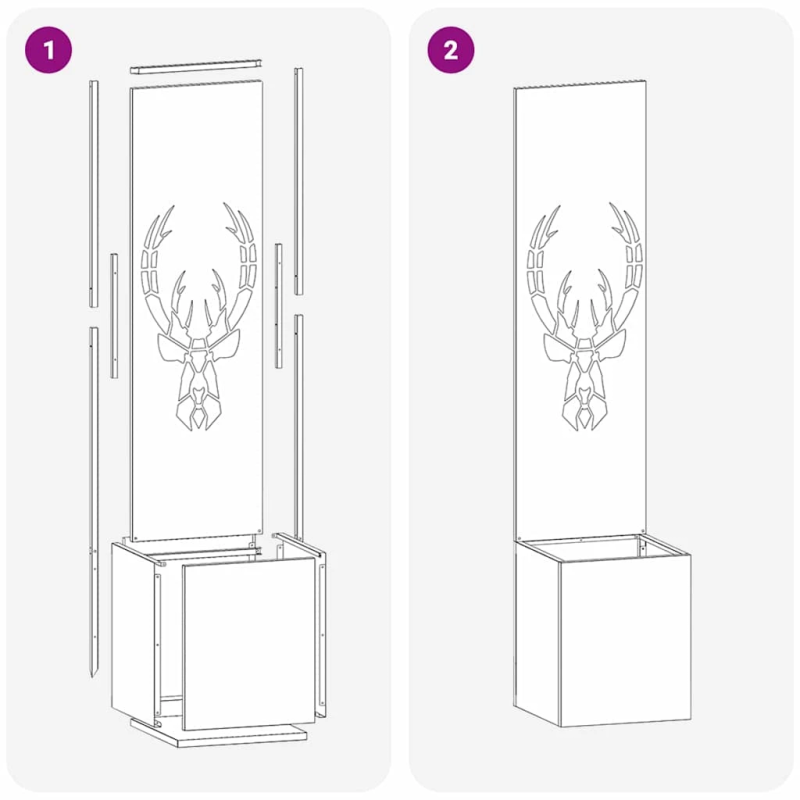 1

2