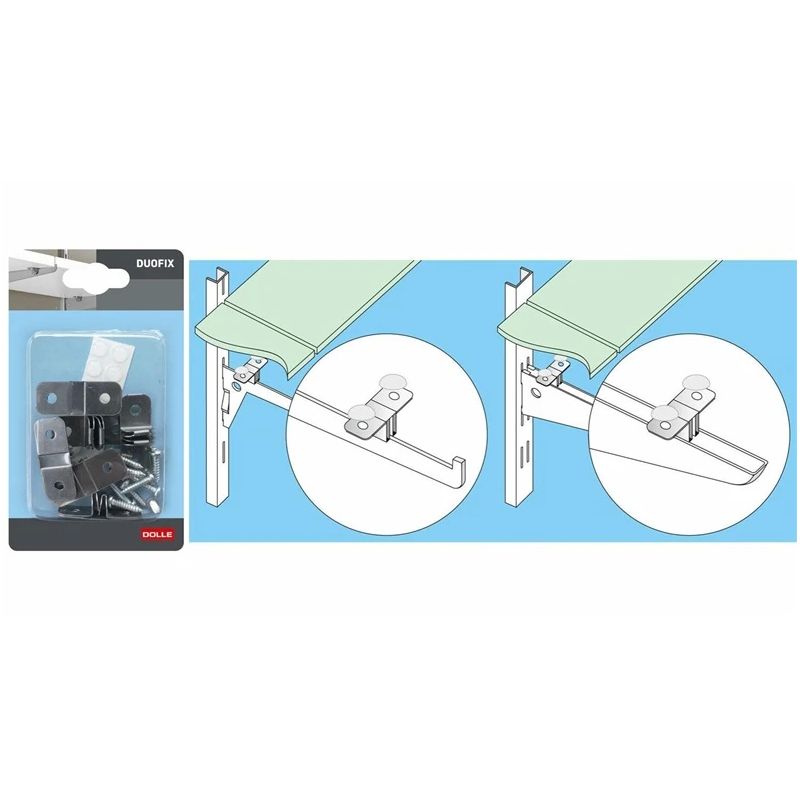 DUOFIX

DOLLE