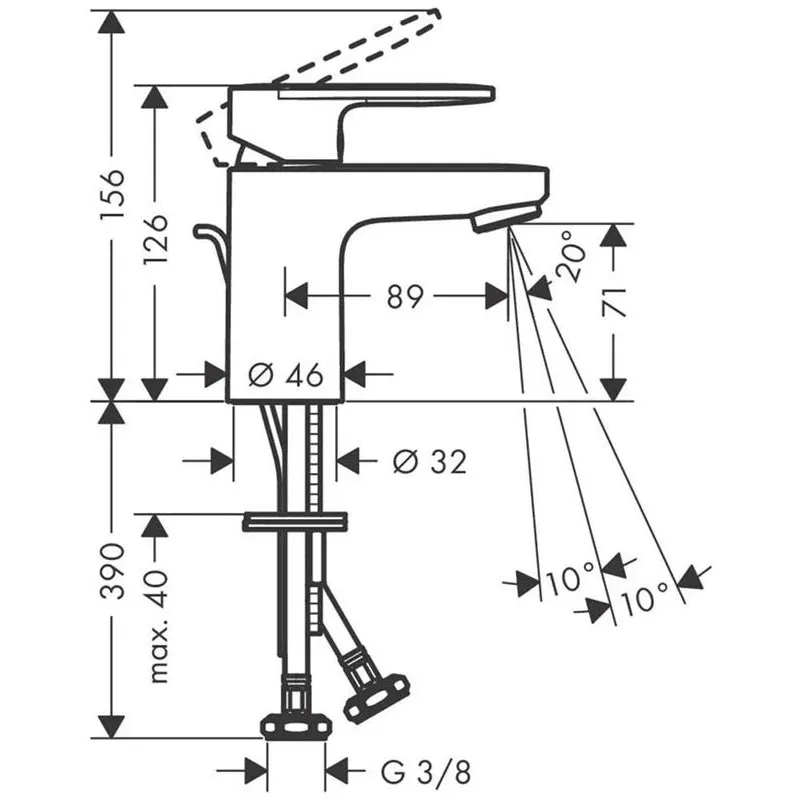 156
126
89
20°
71
Ø 46
Ø 32
390
max. 40
10°
10°
G 3/8