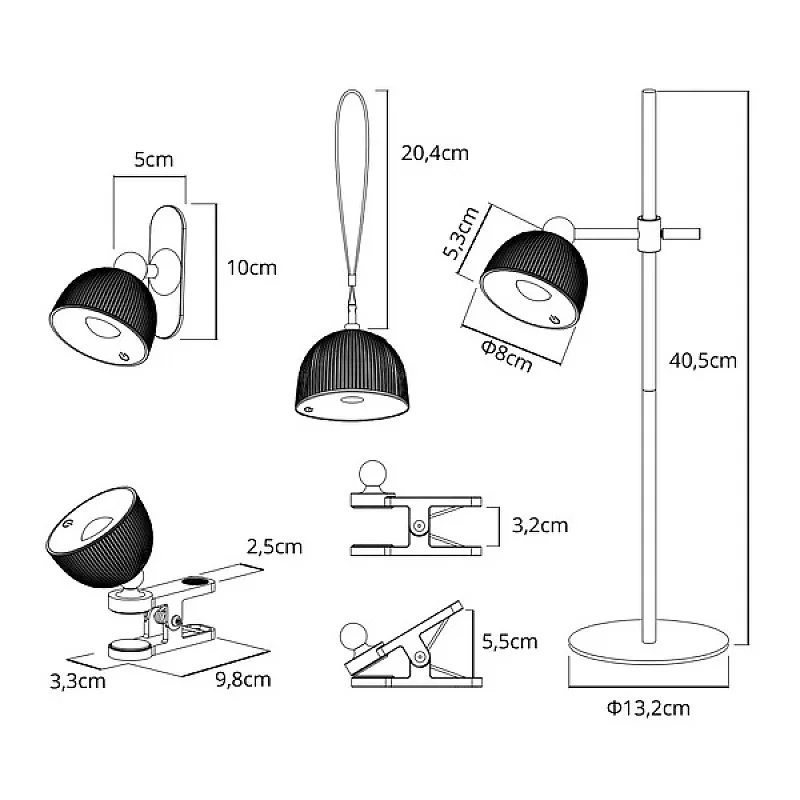 5cm

10cm

20,4cm

5,3cm

Φ8cm

40,5cm

2,5cm

3,3cm

9,8cm

3,2cm

5,5cm

Φ13,2cm