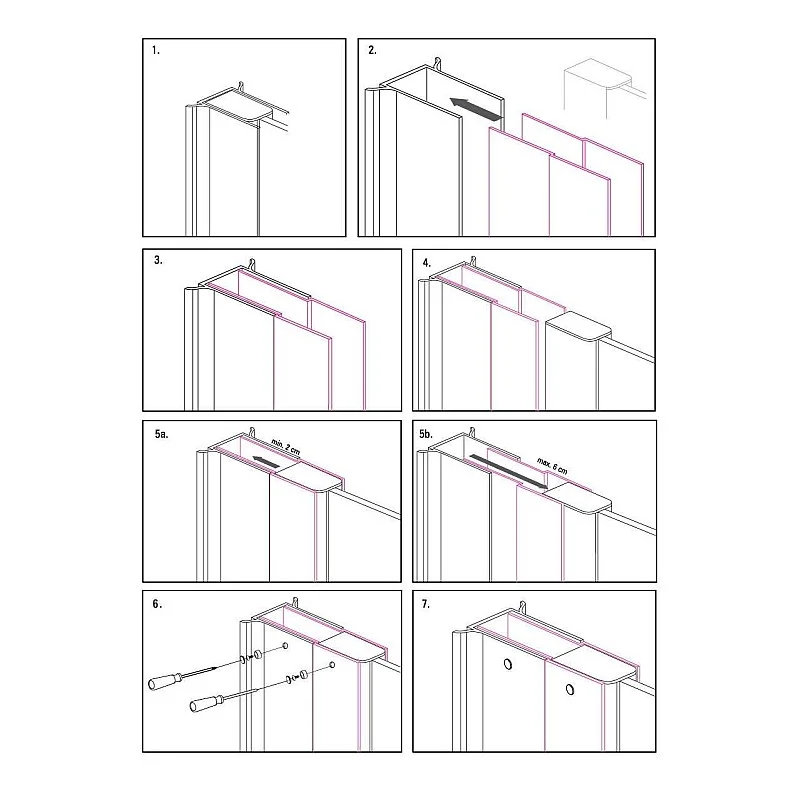 1.

2.

3.

4.

5a.

min. 2 cm

5b.

max. 6 cm

6.

7.