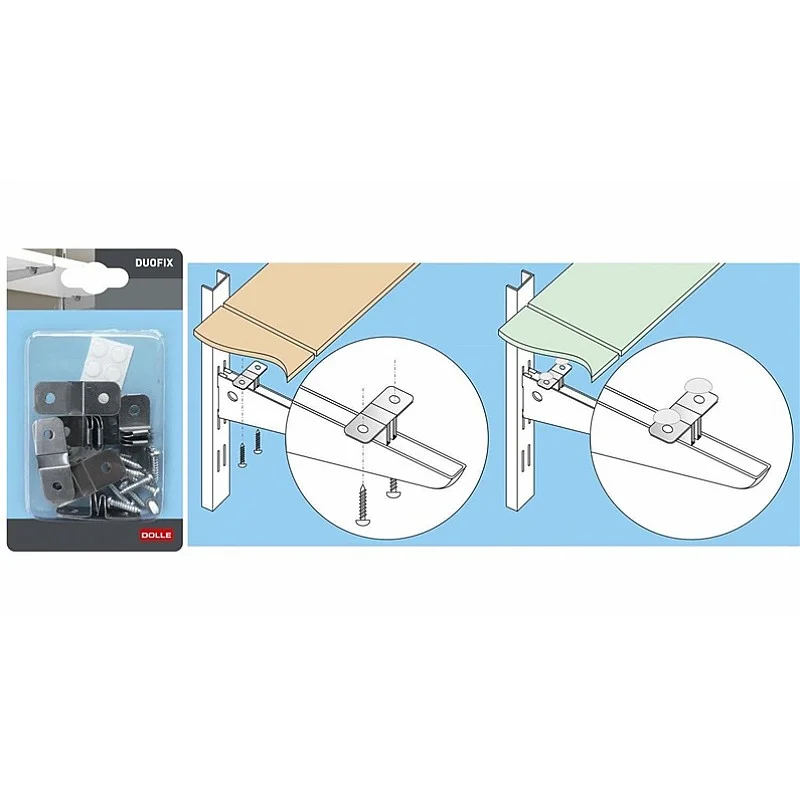 DUOFIX

DOLLE