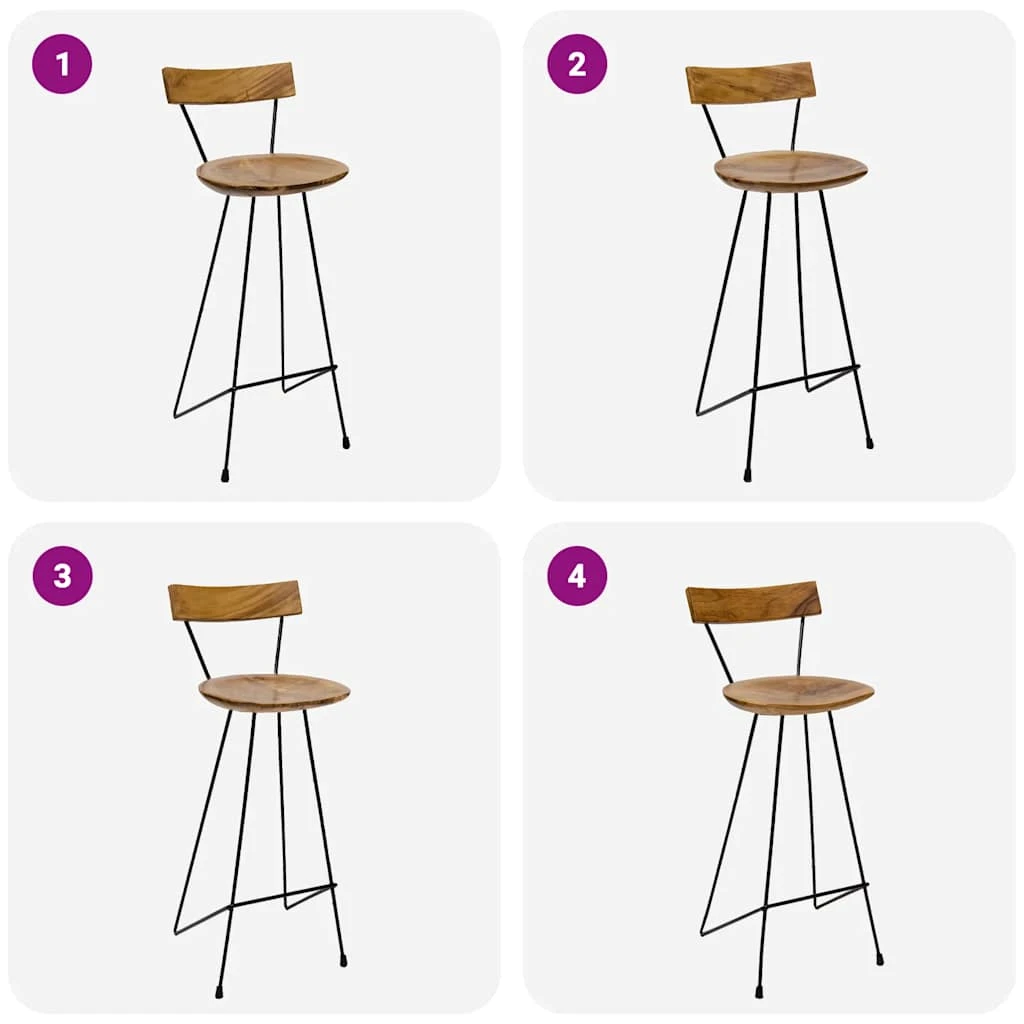 1

2

3

4