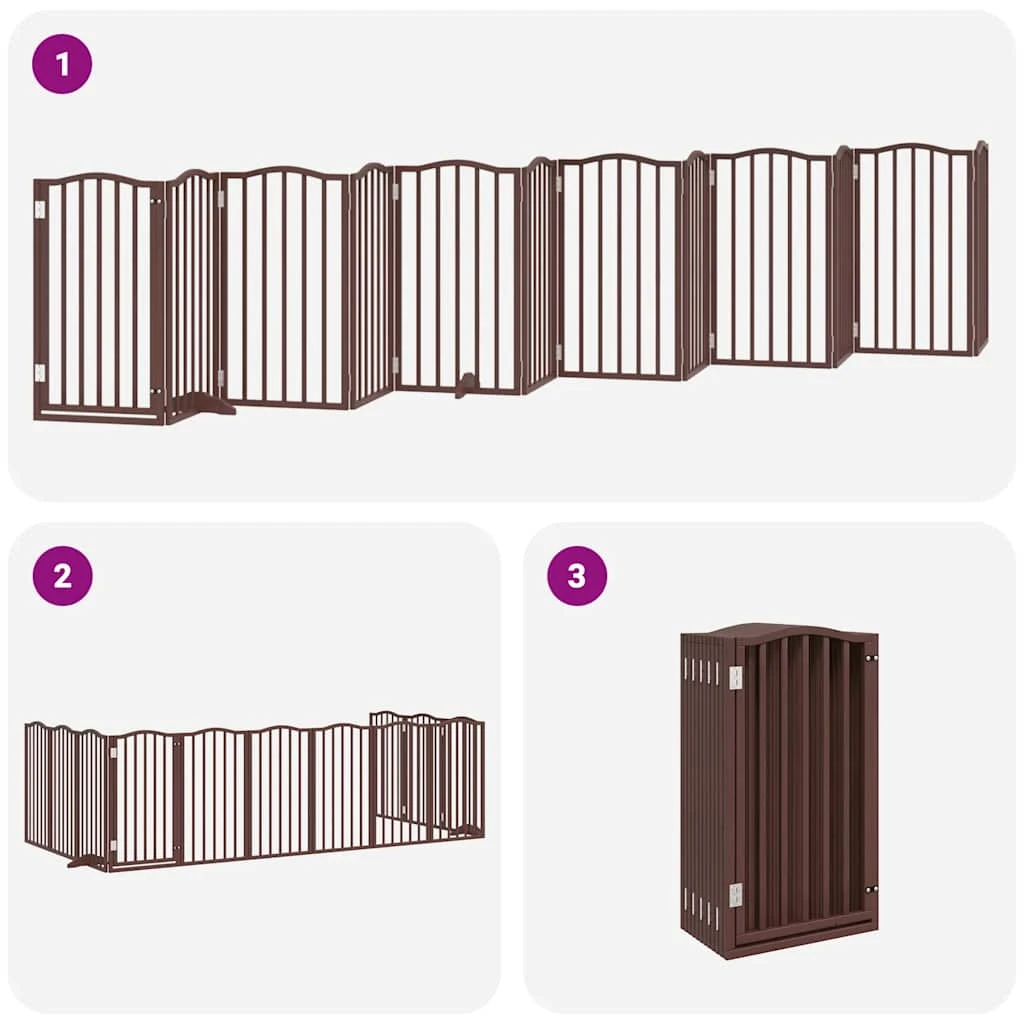 1

2

3