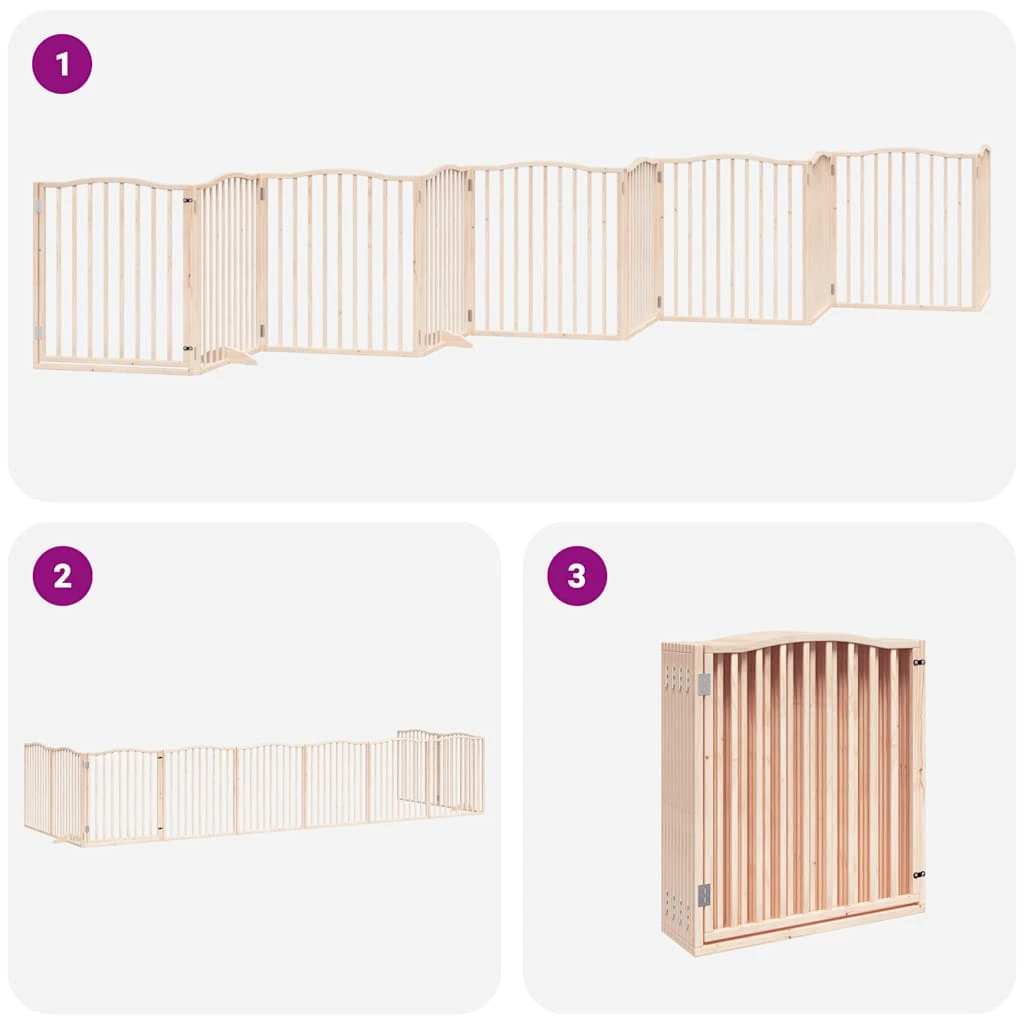 1

2

3