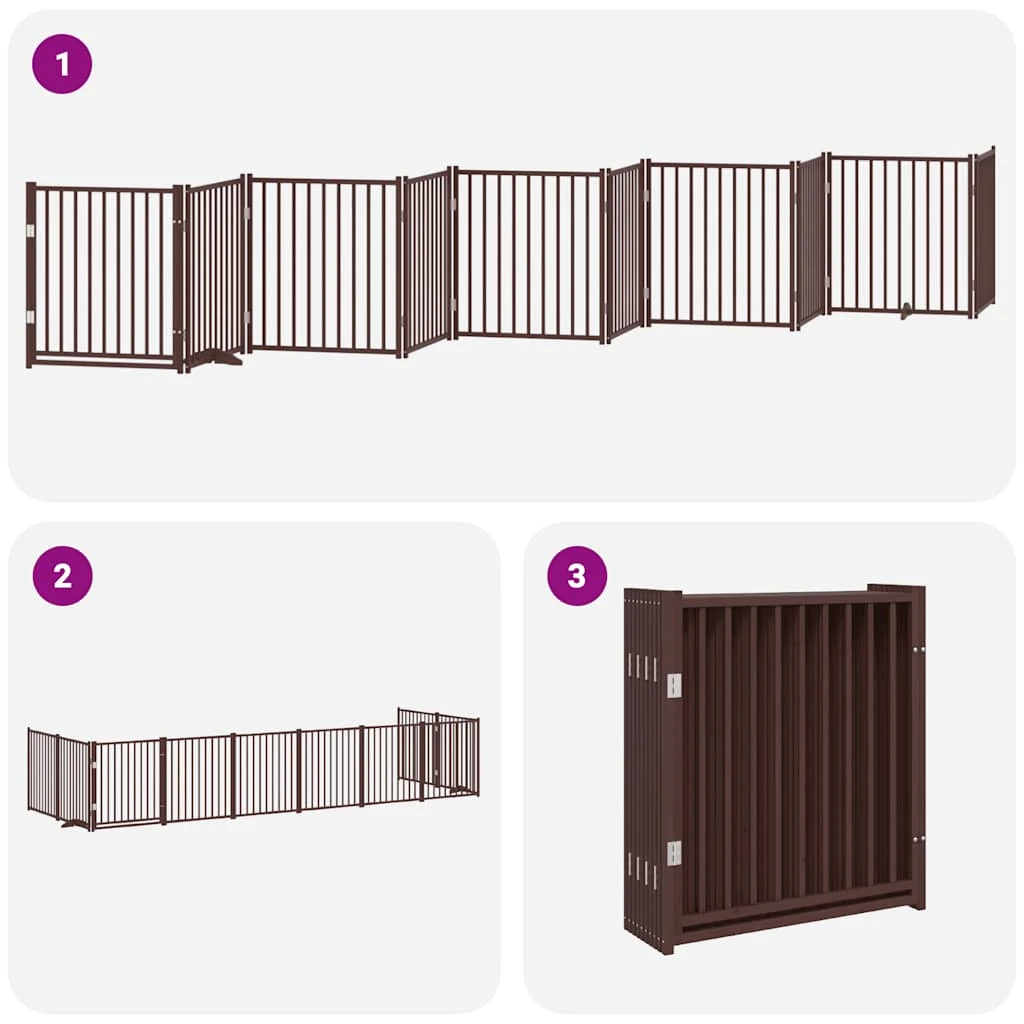 1

2

3