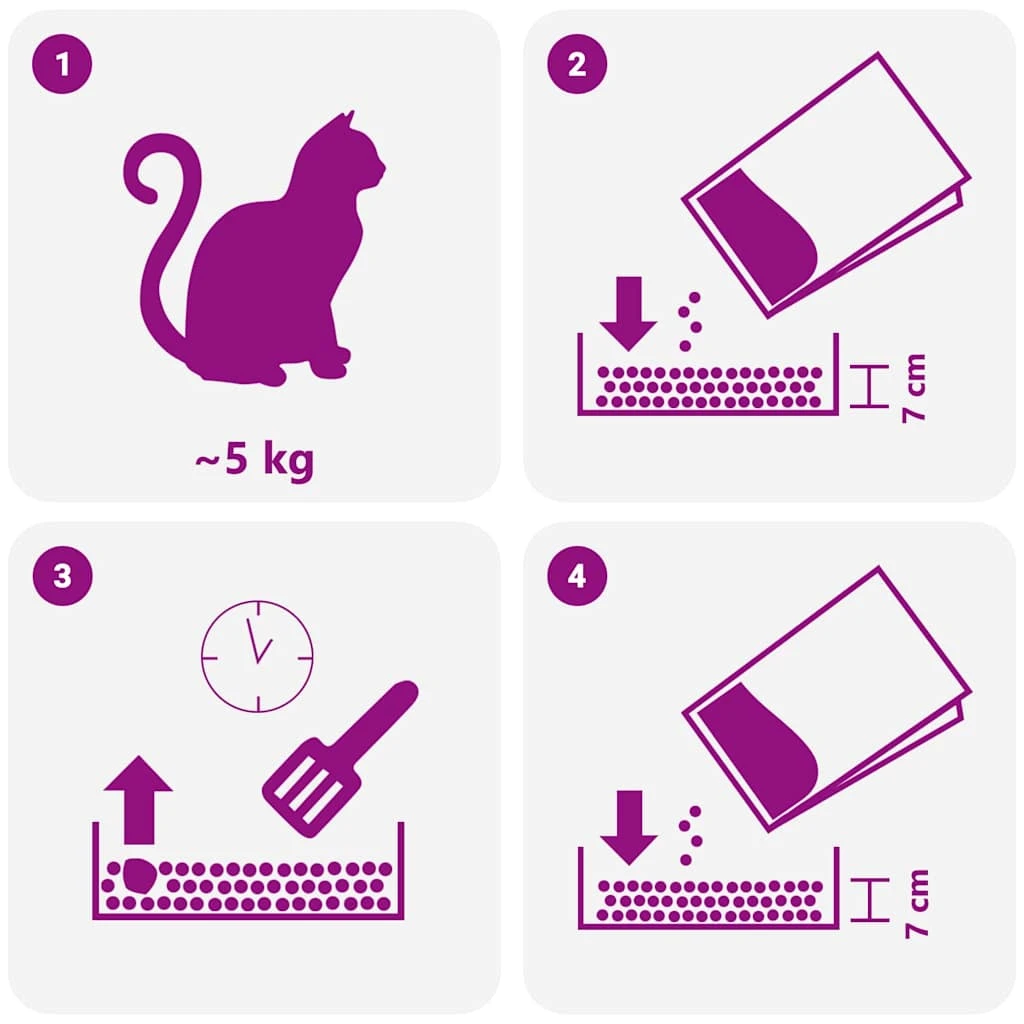 1

~5 kg

2

7 cm

3

4

7 cm