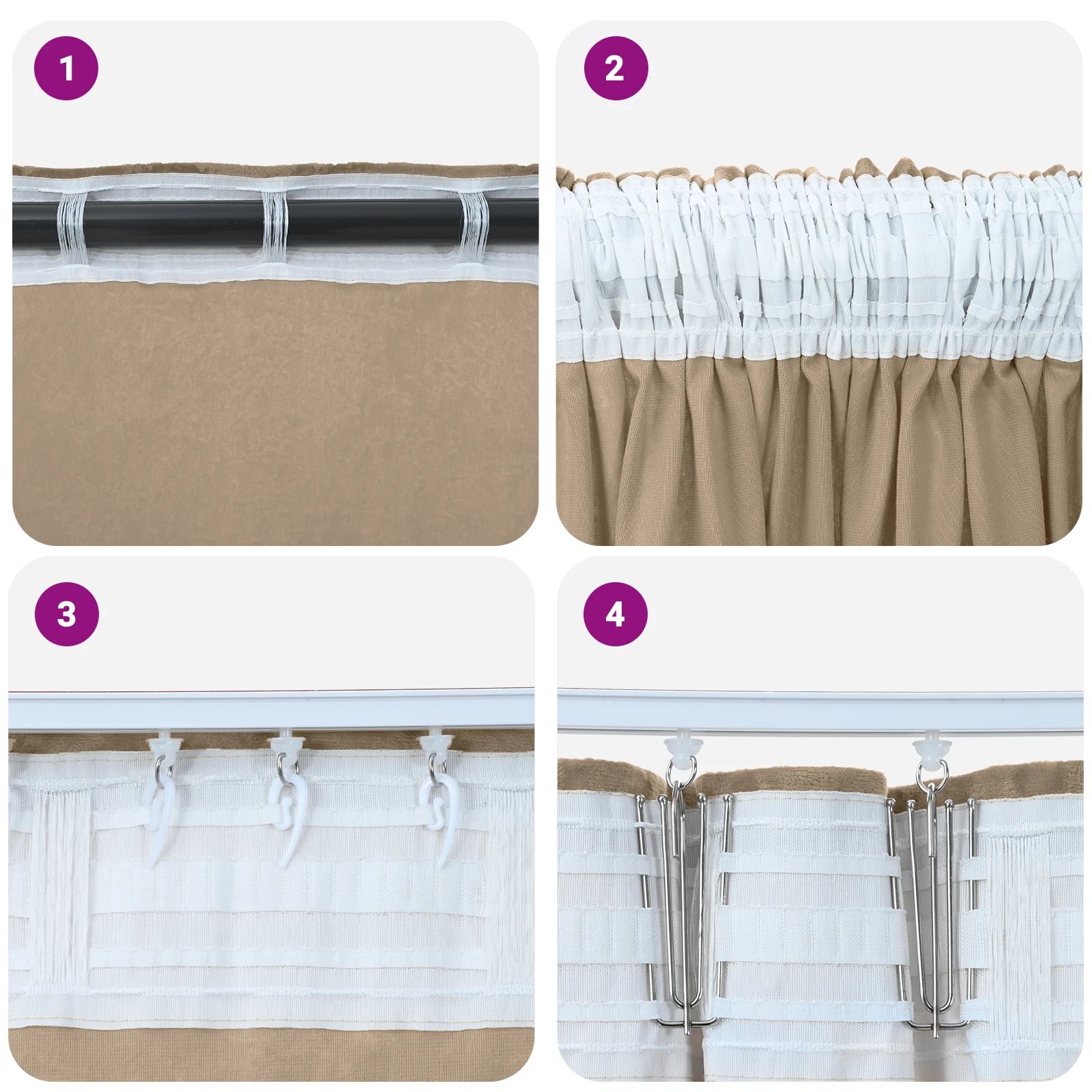 1

2

3

4