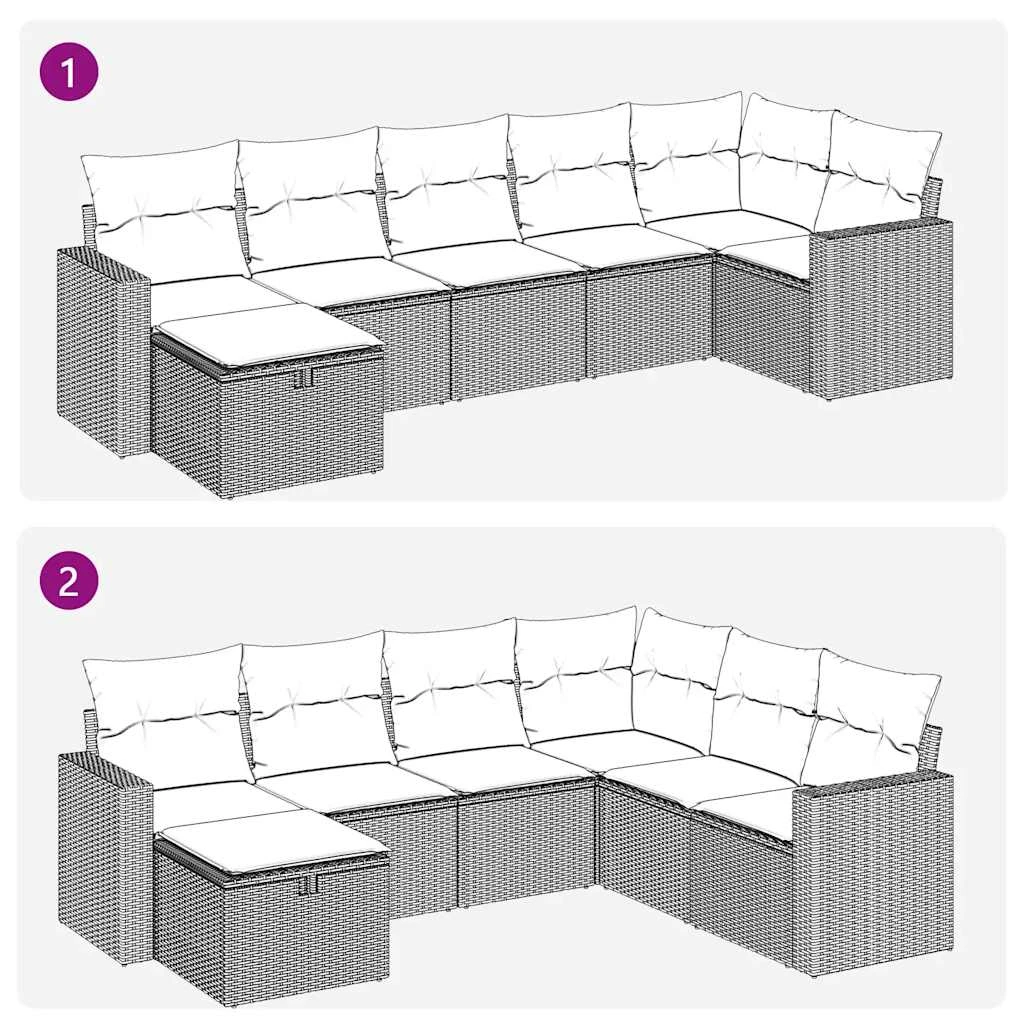 1

2