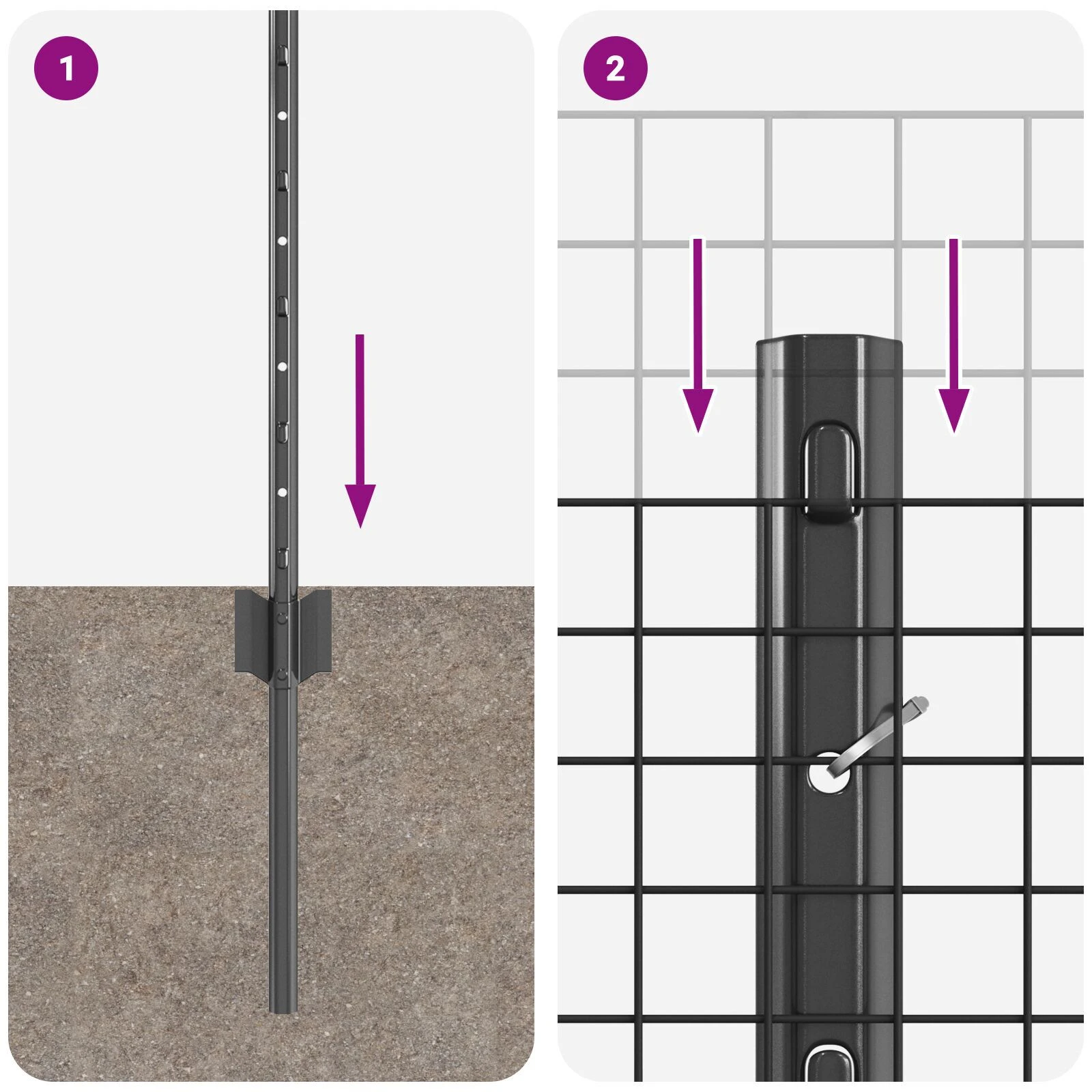 1

2