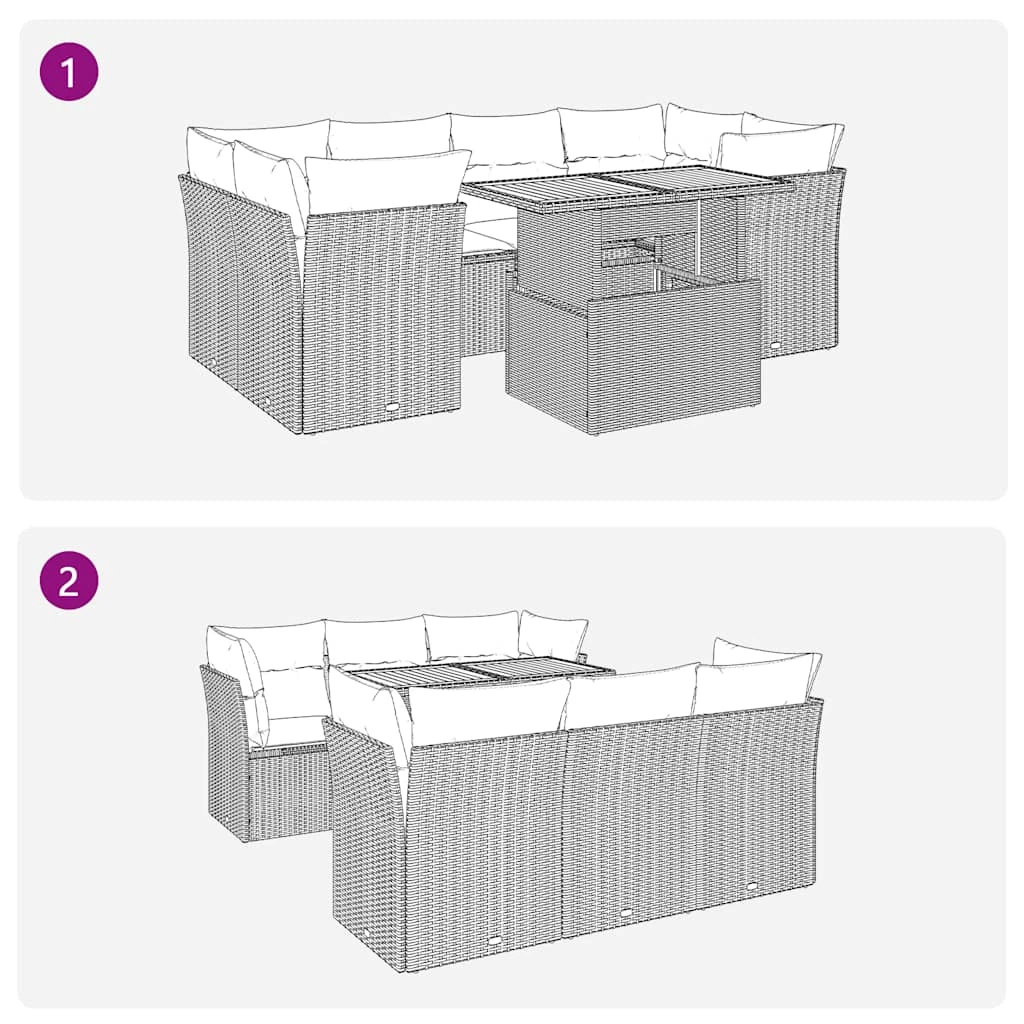 1

2