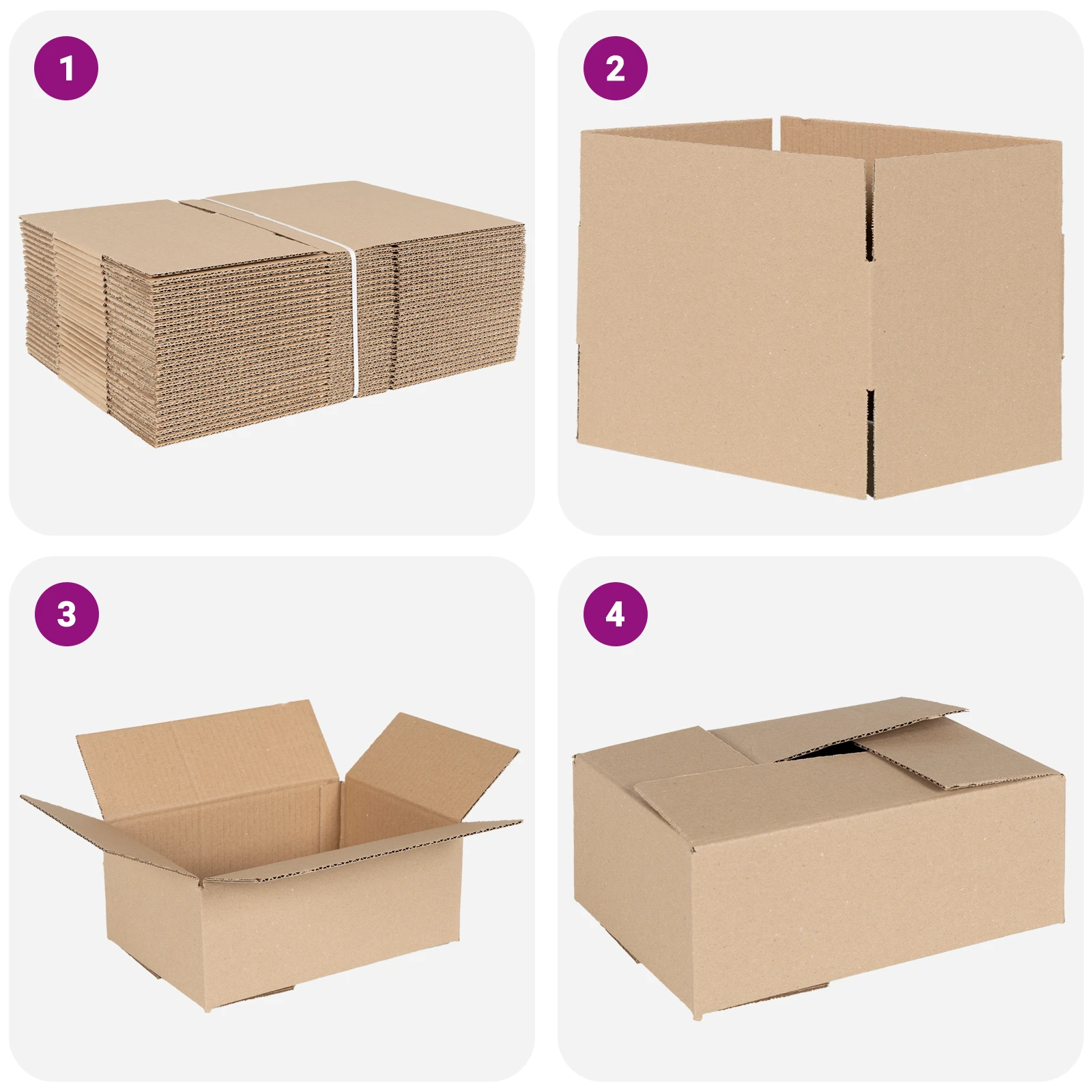 1

2

3

4