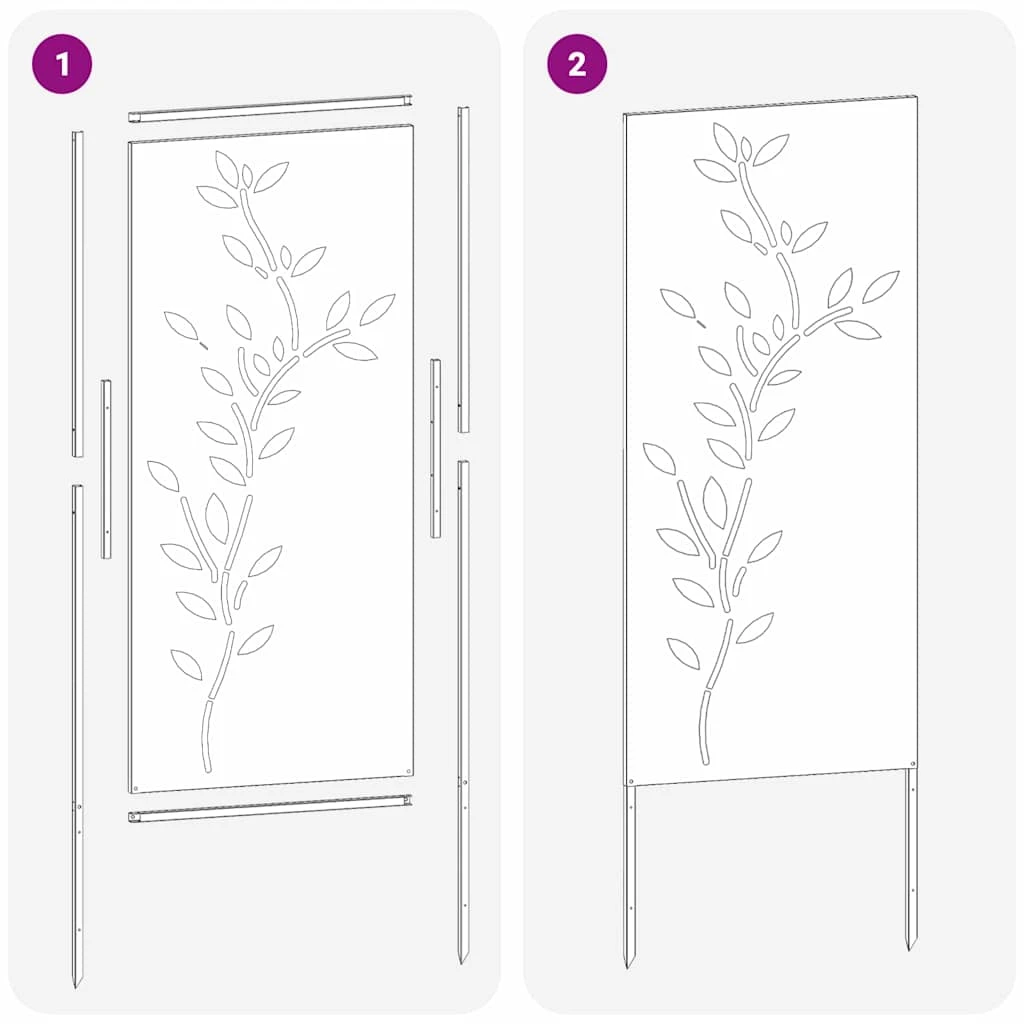 1

2