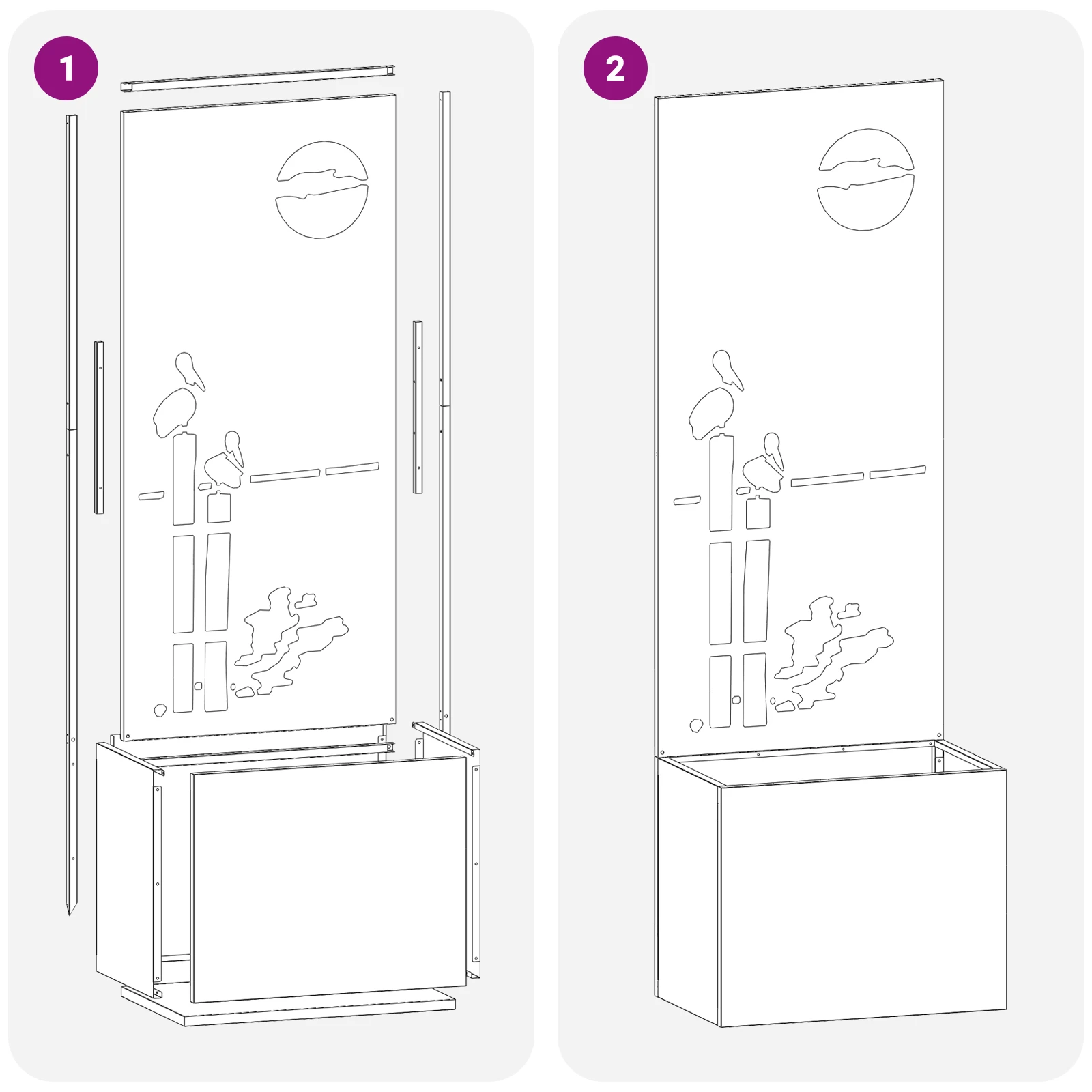 1

2