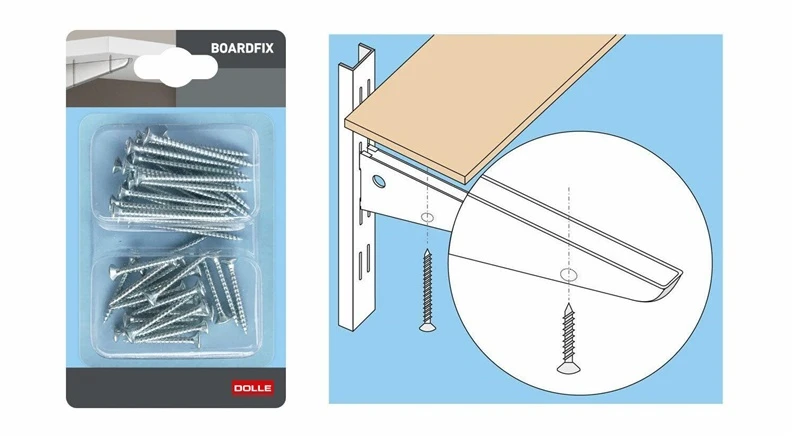 BOARDFIX

DOLLE