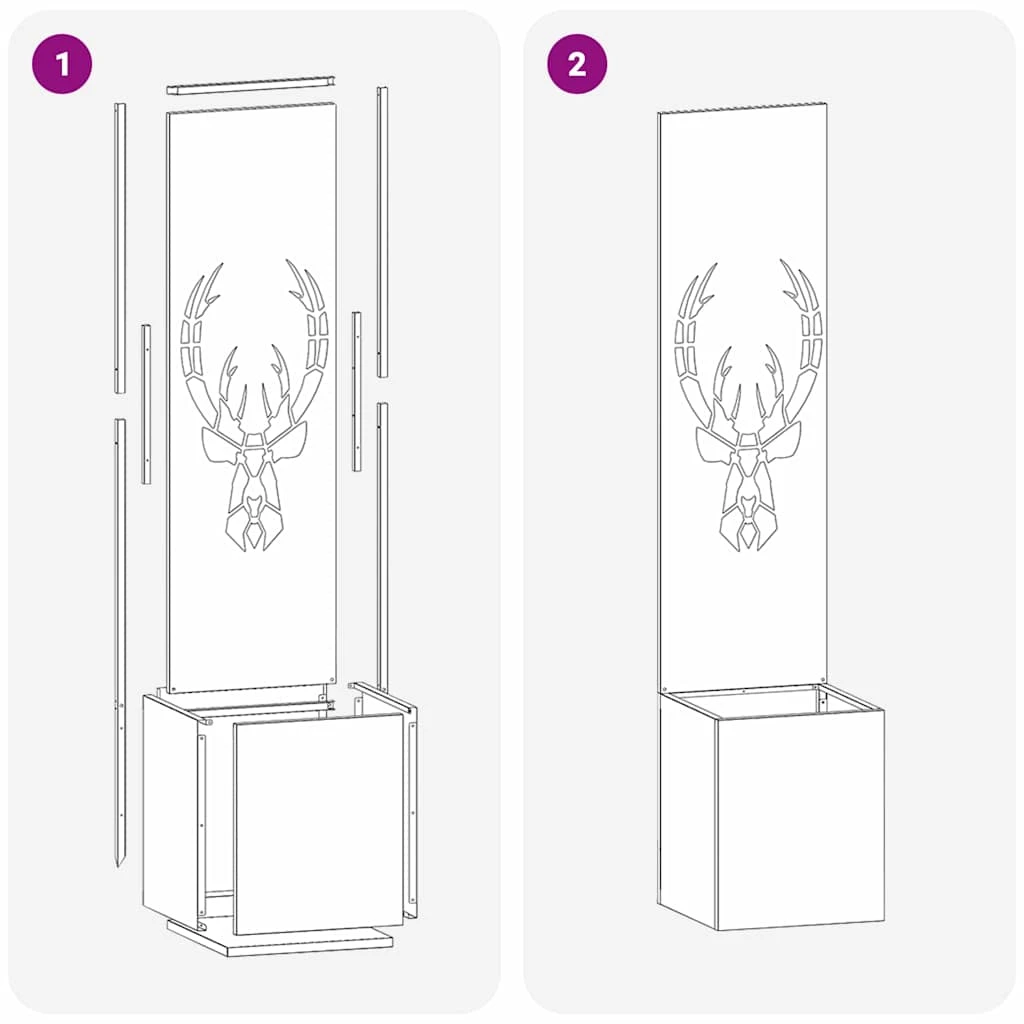 1

2