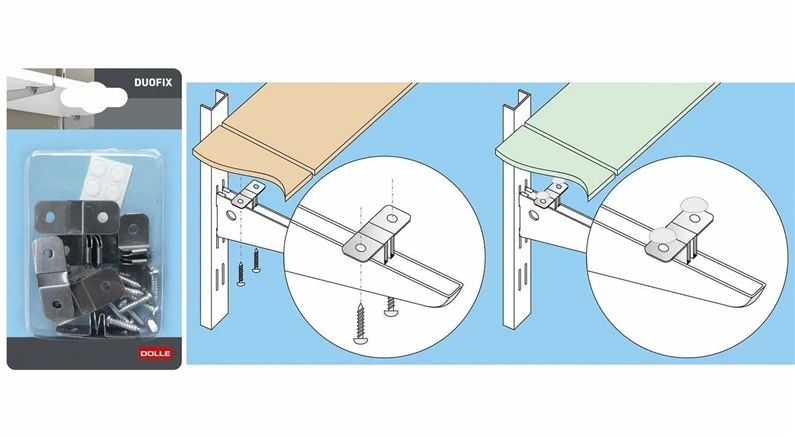 DUOFIX

DOLLE