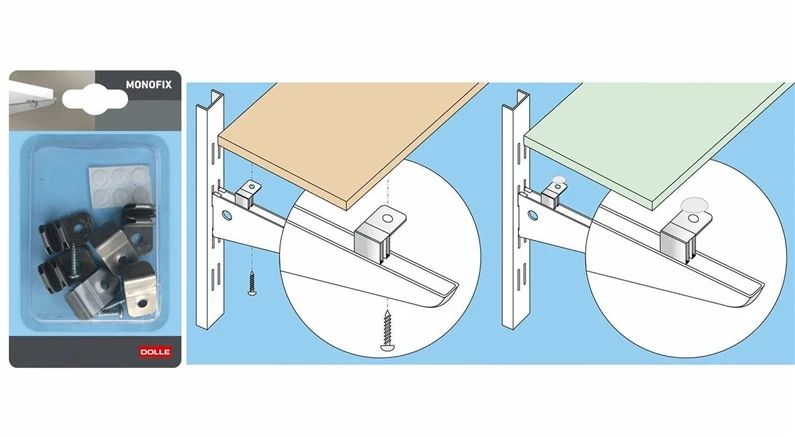 MONOFIX

DOLLE